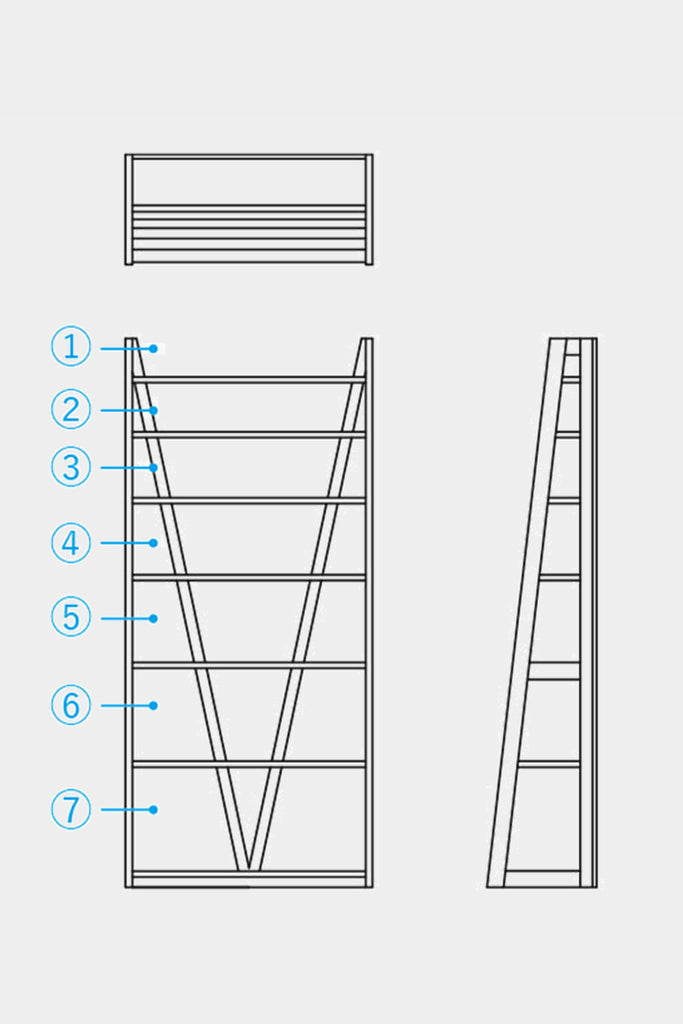 ①
②
③
④
⑤
⑥
⑦